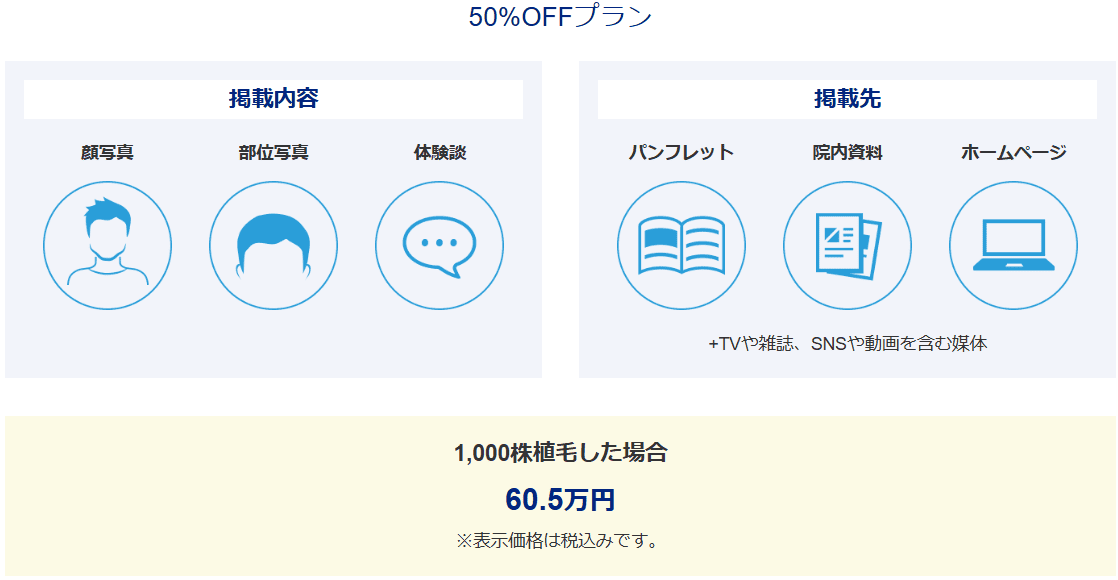 50%OFFプラン

掲載内容

顔写真 部位写真 体験談

掲載先

パンフレット 院内資料 ホームページ

+TVや雑誌、SNSや動画を含む媒体

1,000株植毛した場合

60.5万円

※表示価格は税込みです。